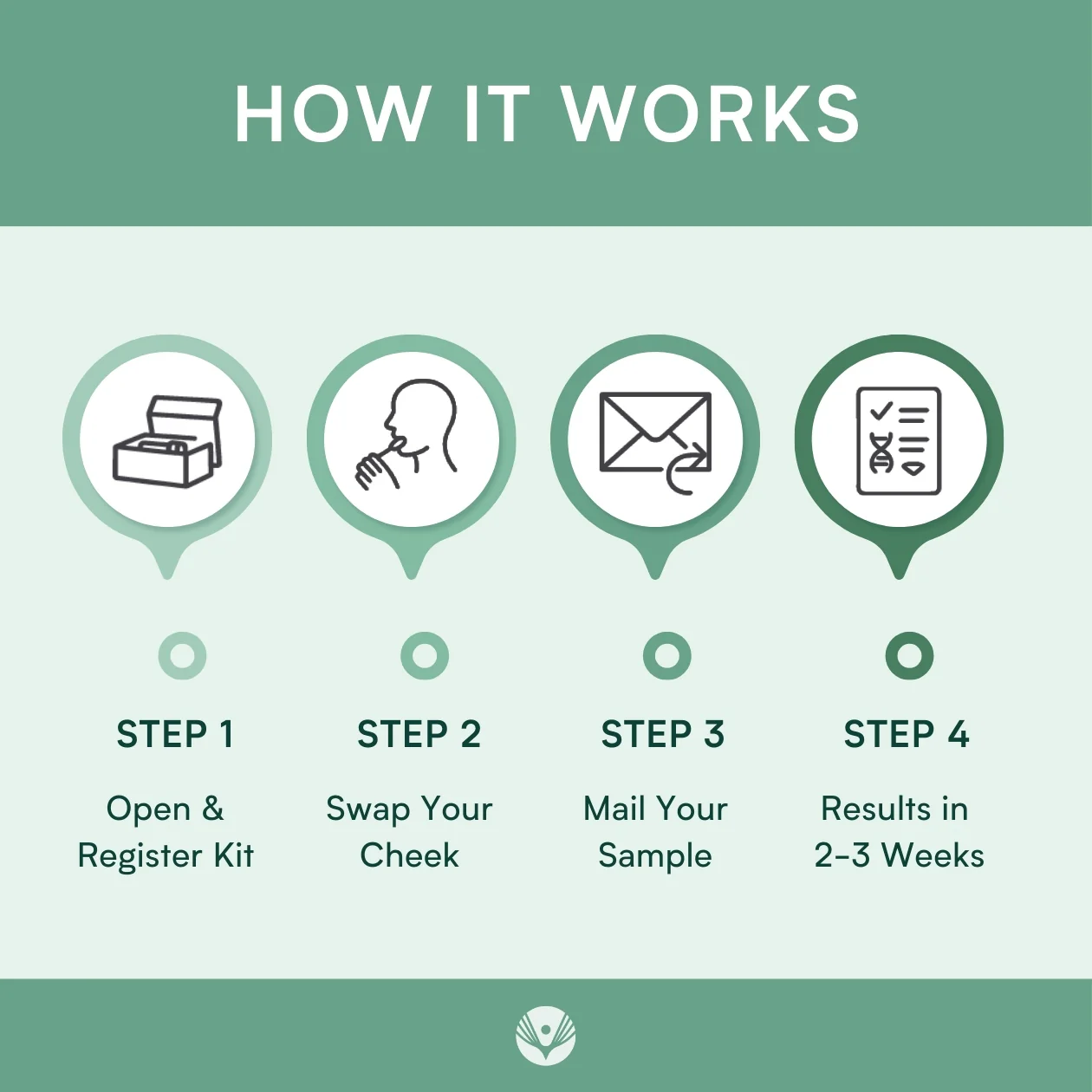 HOW IT WORKS

STEP 1
Open & Register Kit

STEP 2
Swap Your Cheek

STEP 3
Mail Your Sample

STEP 4
Results in 2-3 Weeks